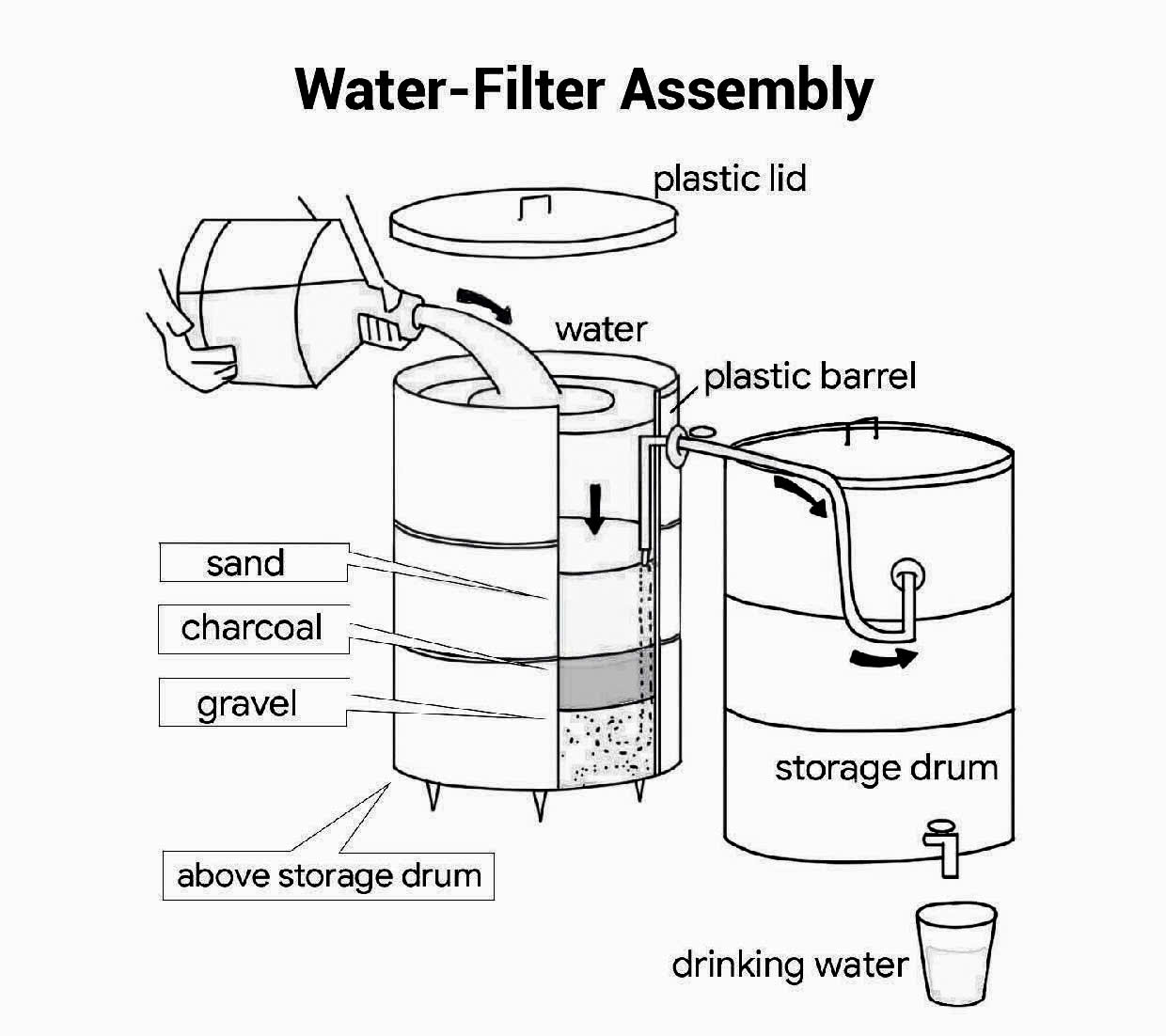 Water-Filter Assembly

plastic lid

water

plastic barrel

sand

charcoal

gravel

storage drum

above storage drum

drinking water